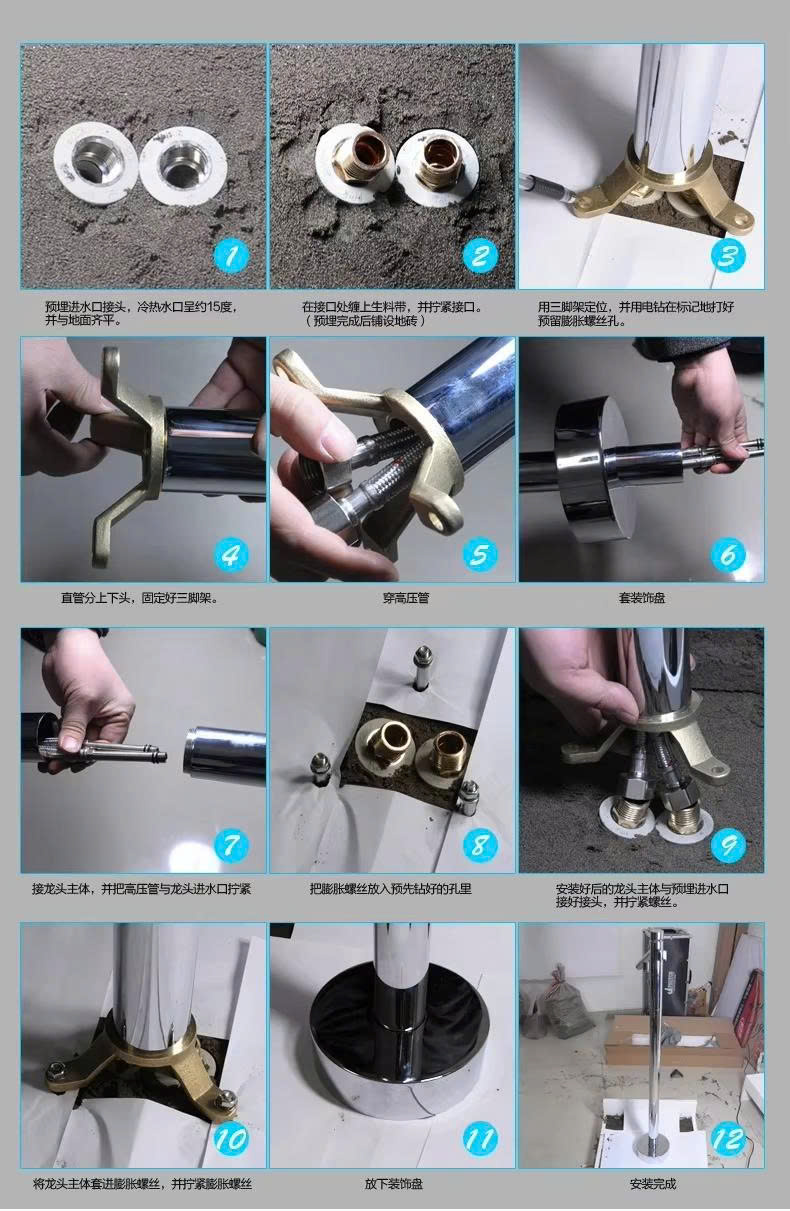 1

预埋进水口接头，冷热水口呈约15度，并与地面齐平。

2

在接口处缠上生料带，并拧紧接口。（预埋完成后铺设地砖）

3

用三脚架定位，并用电钻在标记地打好预留膨胀螺丝孔。

4

直管分上下头，固定好三脚架。

5

穿高压管

6

套装饰盘

7

接龙头主体，并把高压管与龙头进水口拧紧

8

把膨胀螺丝放入预先钻好的孔里

9

安装好后的龙头主体与预埋进水口接好接头，并拧紧螺丝。

10

将龙头主体套进膨胀螺丝，并拧紧膨胀螺丝

11

放下装饰盘

12

安装完成